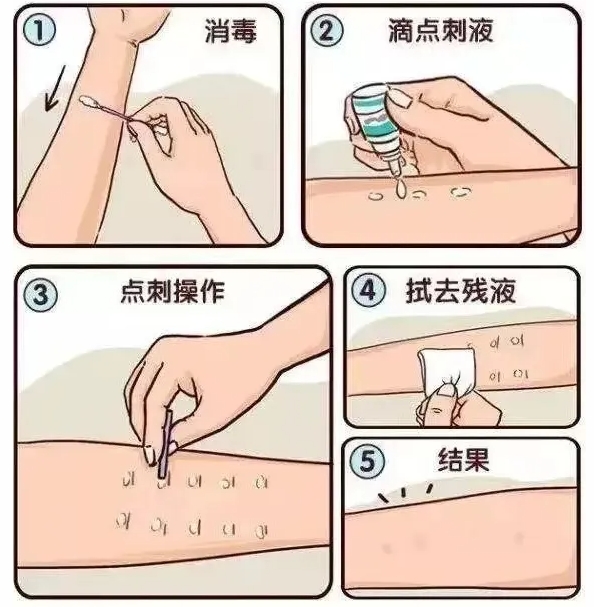 1 消毒

2 滴点刺液

3 点刺操作

4 拭去残液

5 结果